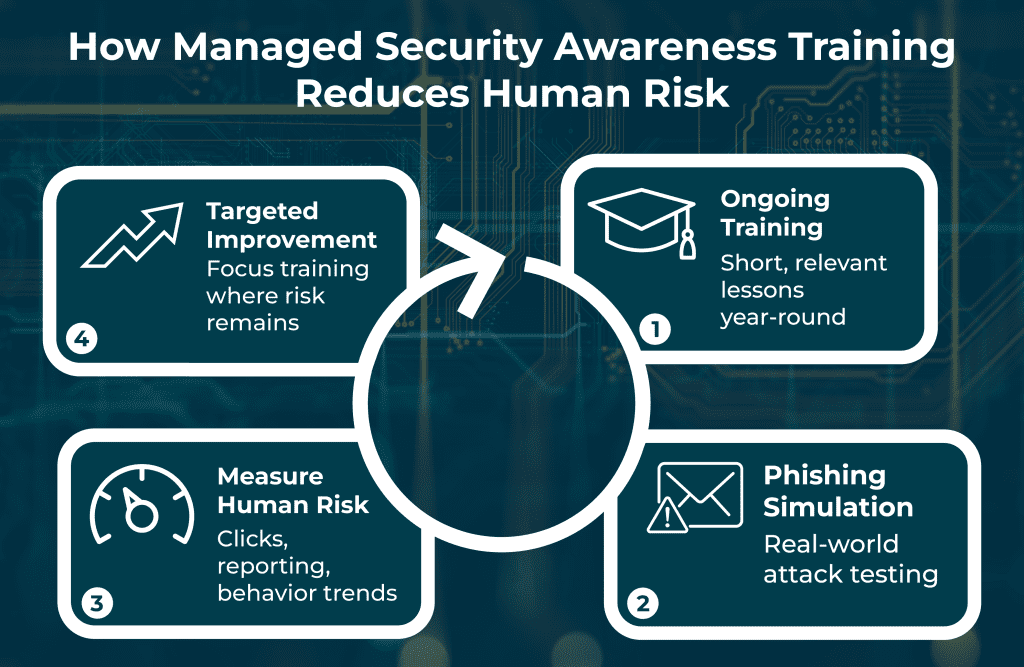 How Managed Security Awareness Training Reduces Human Risk

Ongoing Training
Short, relevant lessons year-round
1

Phishing Simulation
Real-world attack testing
2

Measure Human Risk
Clicks, reporting, behavior trends
3

Targeted Improvement
Focus training where risk remains
4